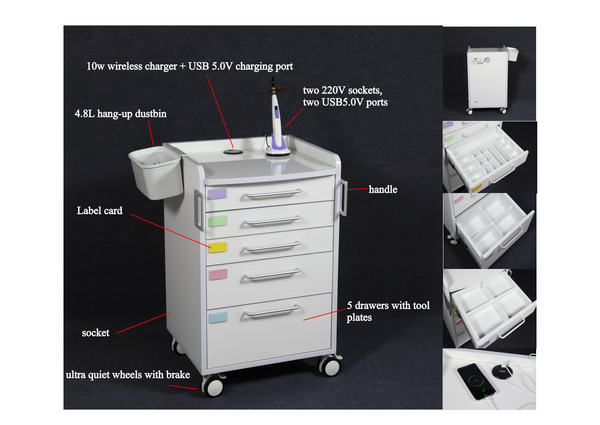 10w wireless charger + USB 5.0V charging port

two 220V sockets, two USB5.0V ports

4.8L hang-up dustbin

handle

Label card

5 drawers with tool plates

socket

ultra quiet wheels with brake