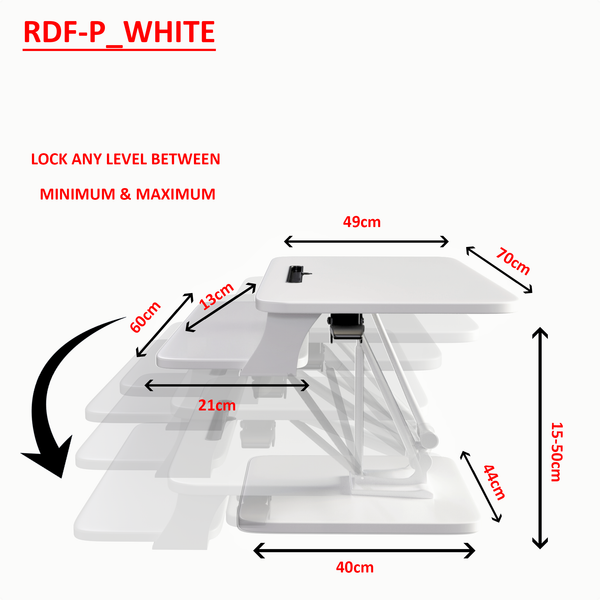 RDF-P_WHITE

LOCK ANY LEVEL BETWEEN

MINIMUM & MAXIMUM

49cm

70cm

13cm

60cm

21cm

15-50cm

44cm

40cm