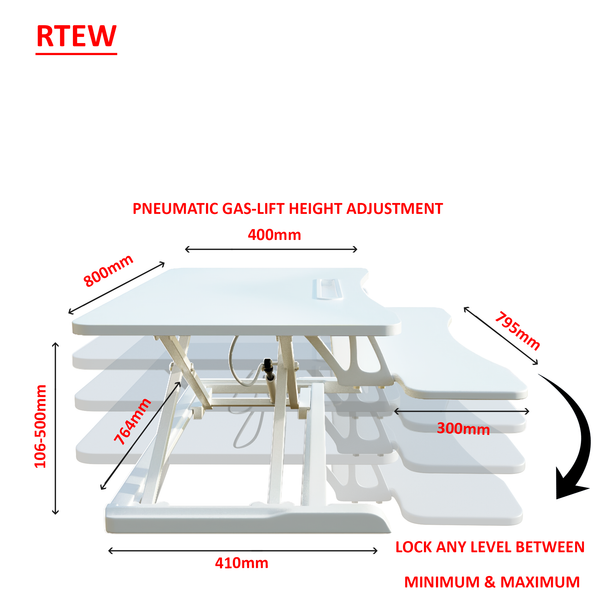 RTEW

PNEUMATIC GAS-LIFT HEIGHT ADJUSTMENT

400mm

800mm

795mm

106-500mm

764mm

300mm

410mm

LOCK ANY LEVEL BETWEEN

MINIMUM & MAXIMUM