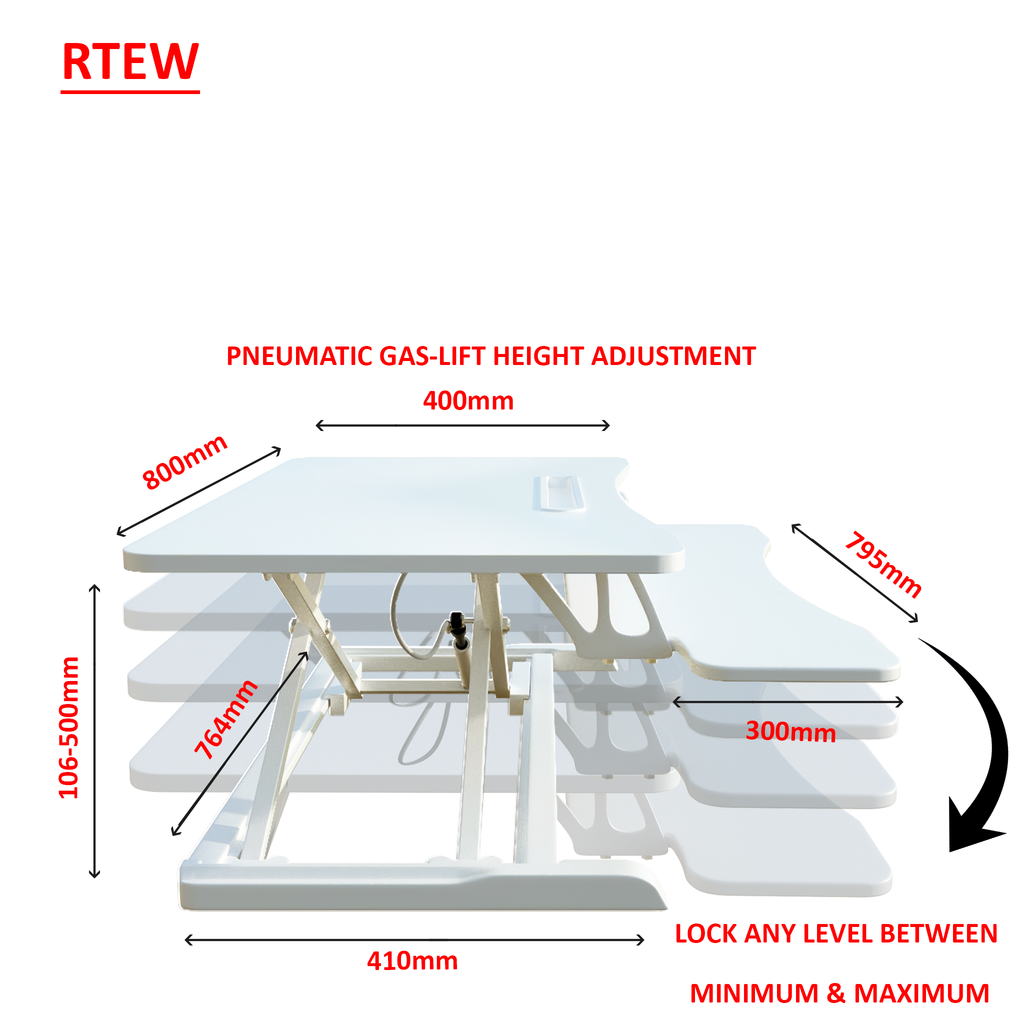 RTEW

PNEUMATIC GAS-LIFT HEIGHT ADJUSTMENT

400mm

800mm

795mm

106-500mm

764mm

300mm

410mm

LOCK ANY LEVEL BETWEEN

MINIMUM & MAXIMUM